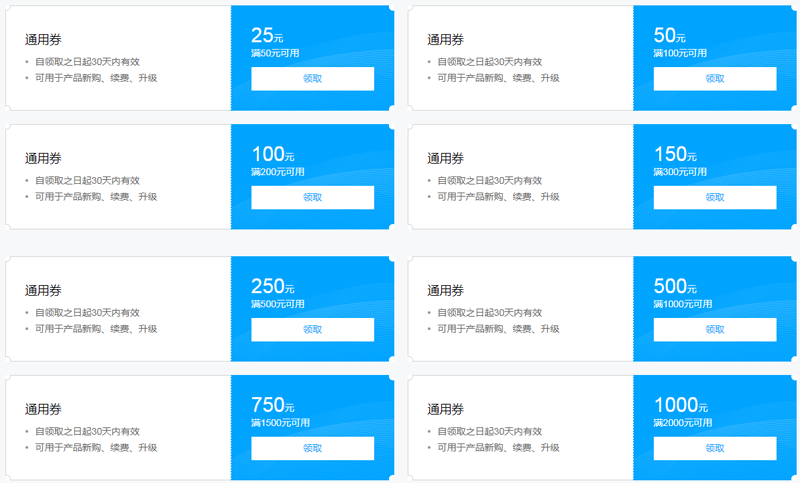 通用券
• 自领取之日起30天内有效
• 可用于产品新购、续费、升级

25元
满50元可用
领取

通用券
• 自领取之日起30天内有效
• 可用于产品新购、续费、升级

50元
满100元可用
领取

通用券
• 自领取之日起30天内有效
• 可用于产品新购、续费、升级

100元
满200元可用
领取

通用券
• 自领取之日起30天内有效
• 可用于产品新购、续费、升级

150元
满300元可用
领取

通用券
• 自领取之日起30天内有效
• 可用于产品新购、续费、升级

250元
满500元可用
领取

通用券
• 自领取之日起30天内有效
• 可用于产品新购、续费、升级

500元
满1000元可用
领取

通用券
• 自领取之日起30天内有效
• 可用于产品新购、续费、升级

750元
满1500元可用
领取

通用券
• 自领取之日起30天内有效
• 可用于产品新购、续费、升级

1000元
满2000元可用
领取